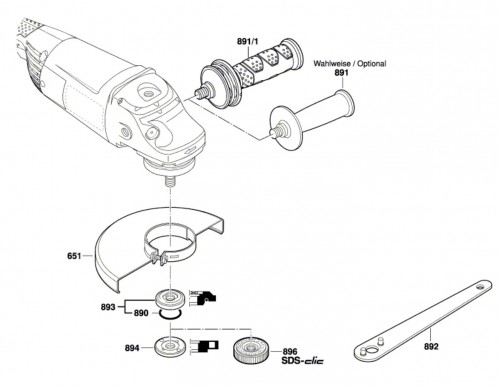 891/1

Wahlweise / Optional
891

651

893
890

894

896
SDS-clic

892